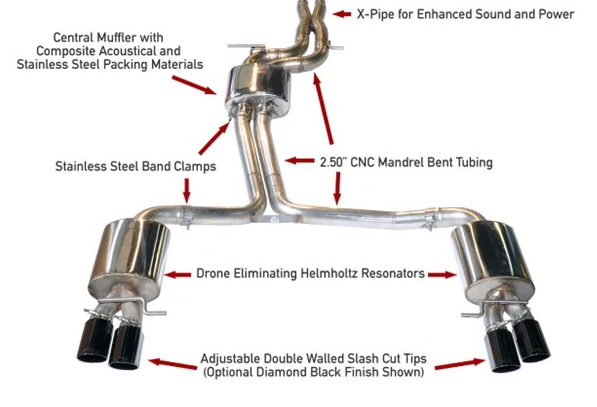 X-Pipe for Enhanced Sound and Power

Central Muffler with Composite Acoustical and Stainless Steel Packing Materials

Stainless Steel Band Clamps

2.50" CNC Mandrel Bent Tubing

Drone Eliminating Helmholtz Resonators

Adjustable Double Walled Slash Cut Tips (Optional Diamond Black Finish Shown)