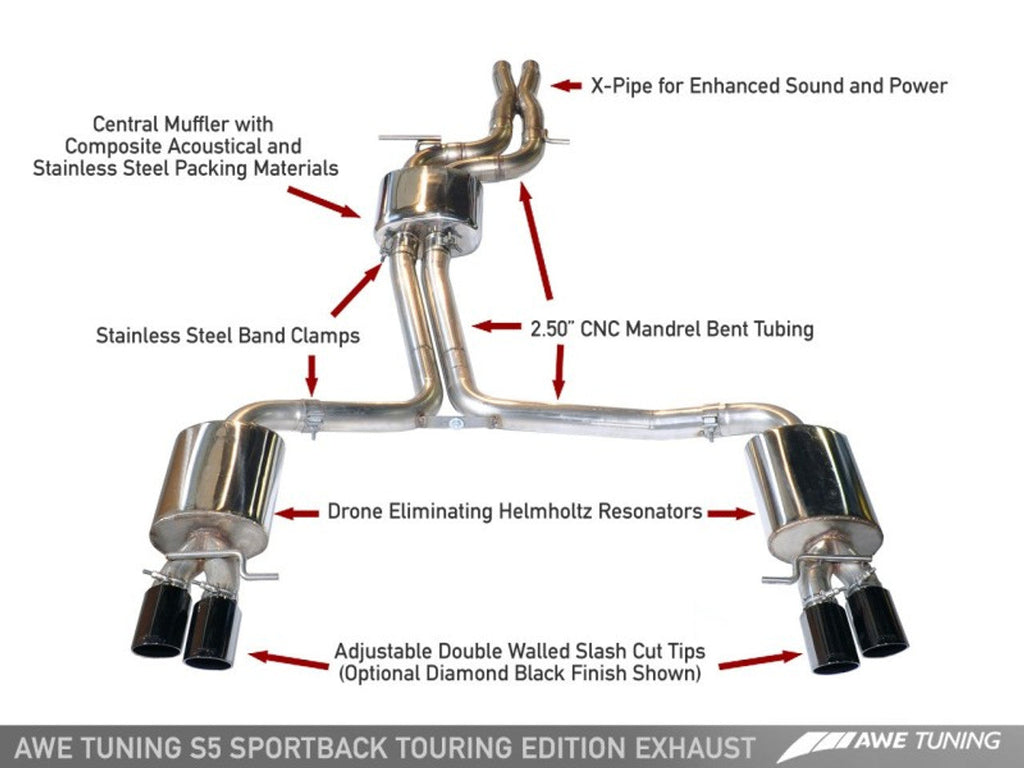 X-Pipe for Enhanced Sound and Power

Central Muffler with Composite Acoustical and Stainless Steel Packing Materials

Stainless Steel Band Clamps

2.50" CNC Mandrel Bent Tubing

Drone Eliminating Helmholtz Resonators

Adjustable Double Walled Slash Cut Tips (Optional Diamond Black Finish Shown)

AWE TUNING S5 SPORTBACK TOURING EDITION EXHAUST

AWE TUNING